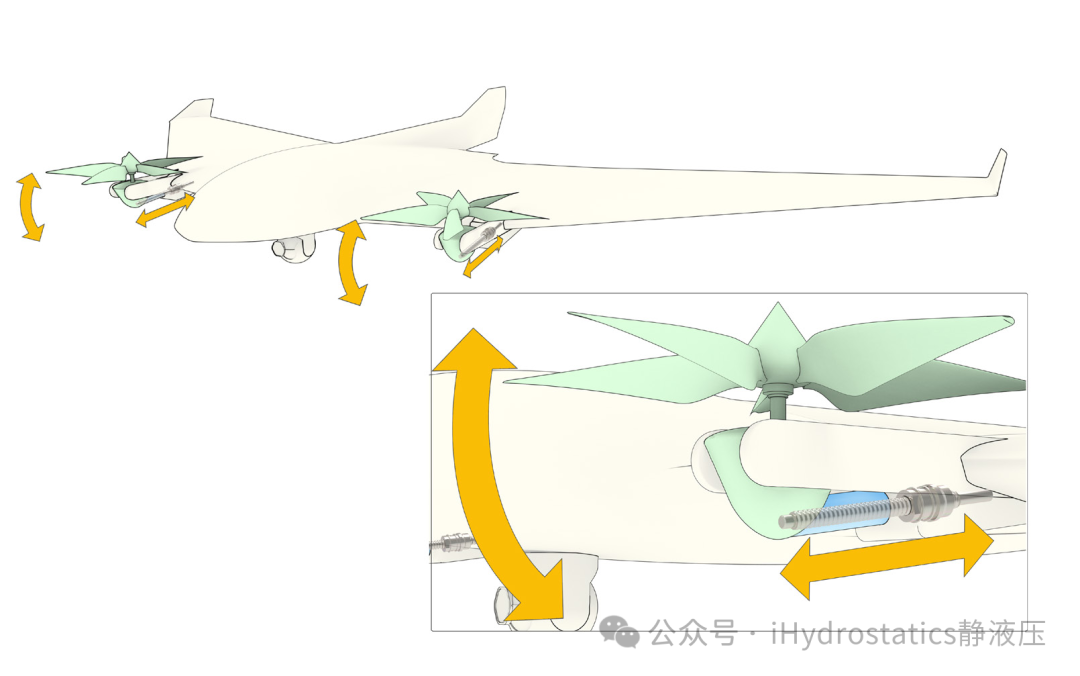 公众号 · iHydrostatics静液压